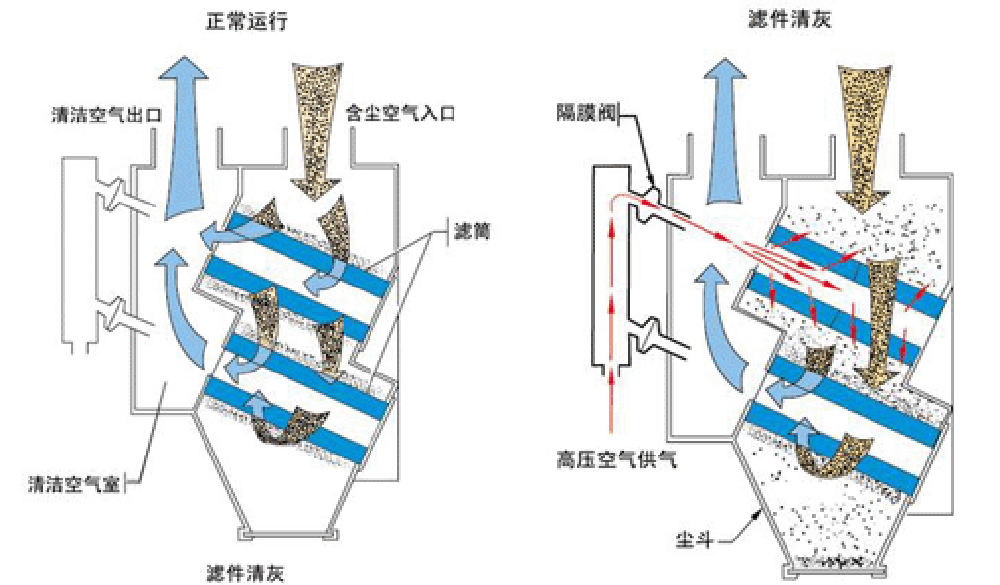 正常运行

清洁空气出口

含尘空气入口

滤筒

清洁空气室

滤件清灰

滤件清灰

隔膜阀

高压空气供气

尘斗